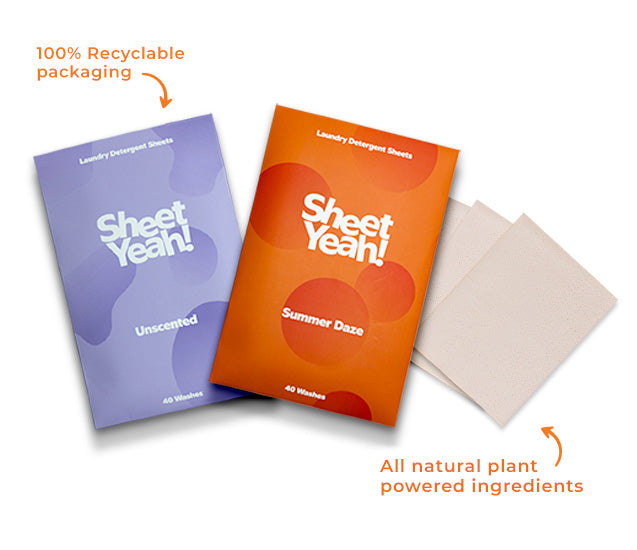 100% Recyclable packaging

Laundry Detergent Sheets

Sheet Yeah!

Unscented

40 Washes

Laundry Detergent Sheets

Sheet Yeah!

Summer Daze

40 Washes

All natural plant powered ingredients